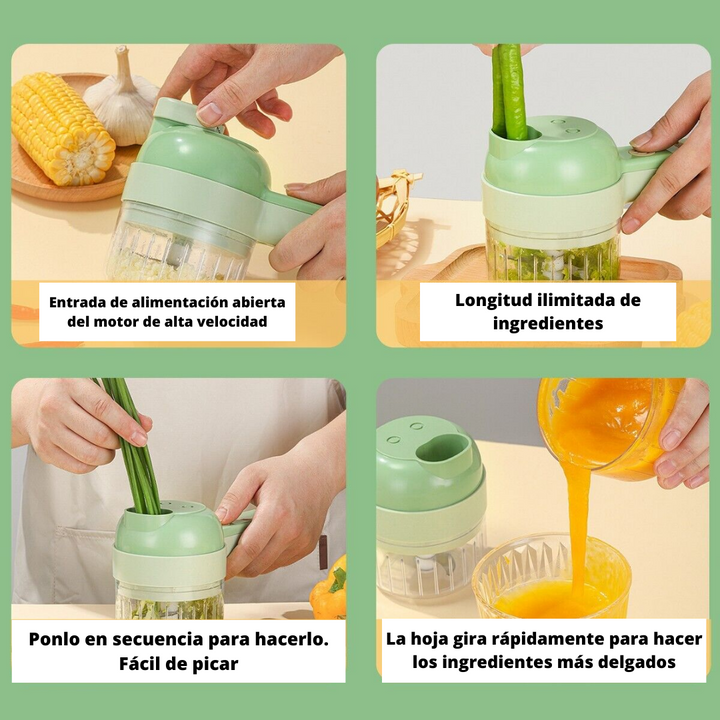 Entrada de alimentación abierta del motor de alta velocidad

Longitud ilimitada de ingredientes

Ponlo en secuencia para hacerlo. Fácil de picar

La hoja gira rápidamente para hacer los ingredientes más delgados